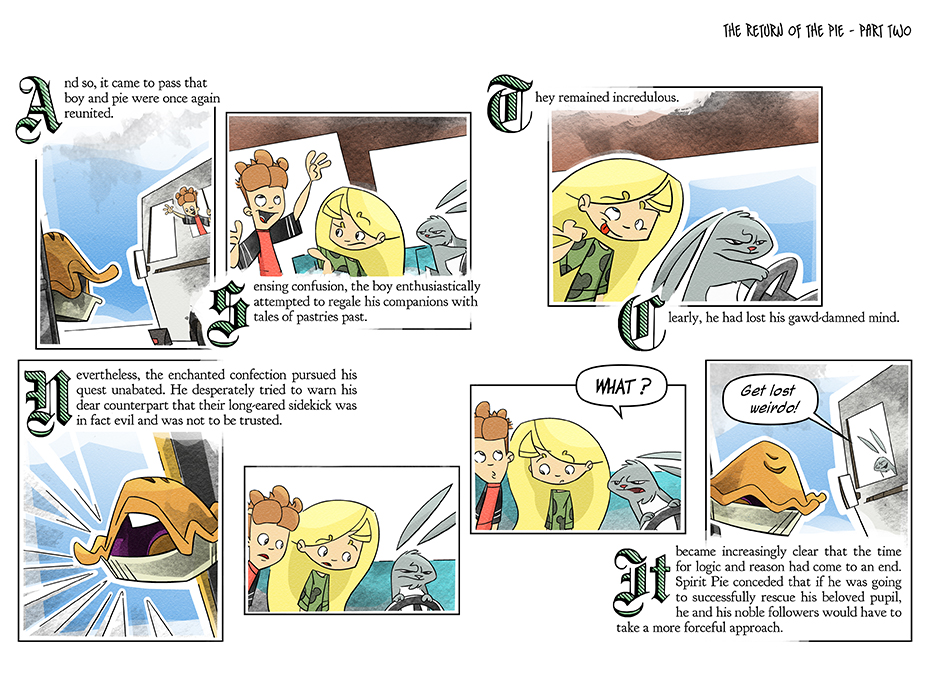 THE RETURN OF THE PIE - PART TWO

And so, it came to pass that boy and pie were once again reunited.

Sensing confusion, the boy enthusiastically attempted to regale his companions with tales of pastries past.

They remained incredulous.

Clearly, he had lost his gawd-damned mind.

Nevertheless, the enchanted confection pursued his quest unabated. He desperately tried to warn his dear counterpart that their long-eared sidekick was in fact evil and was not to be trusted.

WHAT ?

Get lost weirdo!

It became increasingly clear that the time for logic and reason had come to an end. Spirit Pie conceded that if he was going to successfully rescue his beloved pupil, he and his noble followers would have to take a more forceful approach.